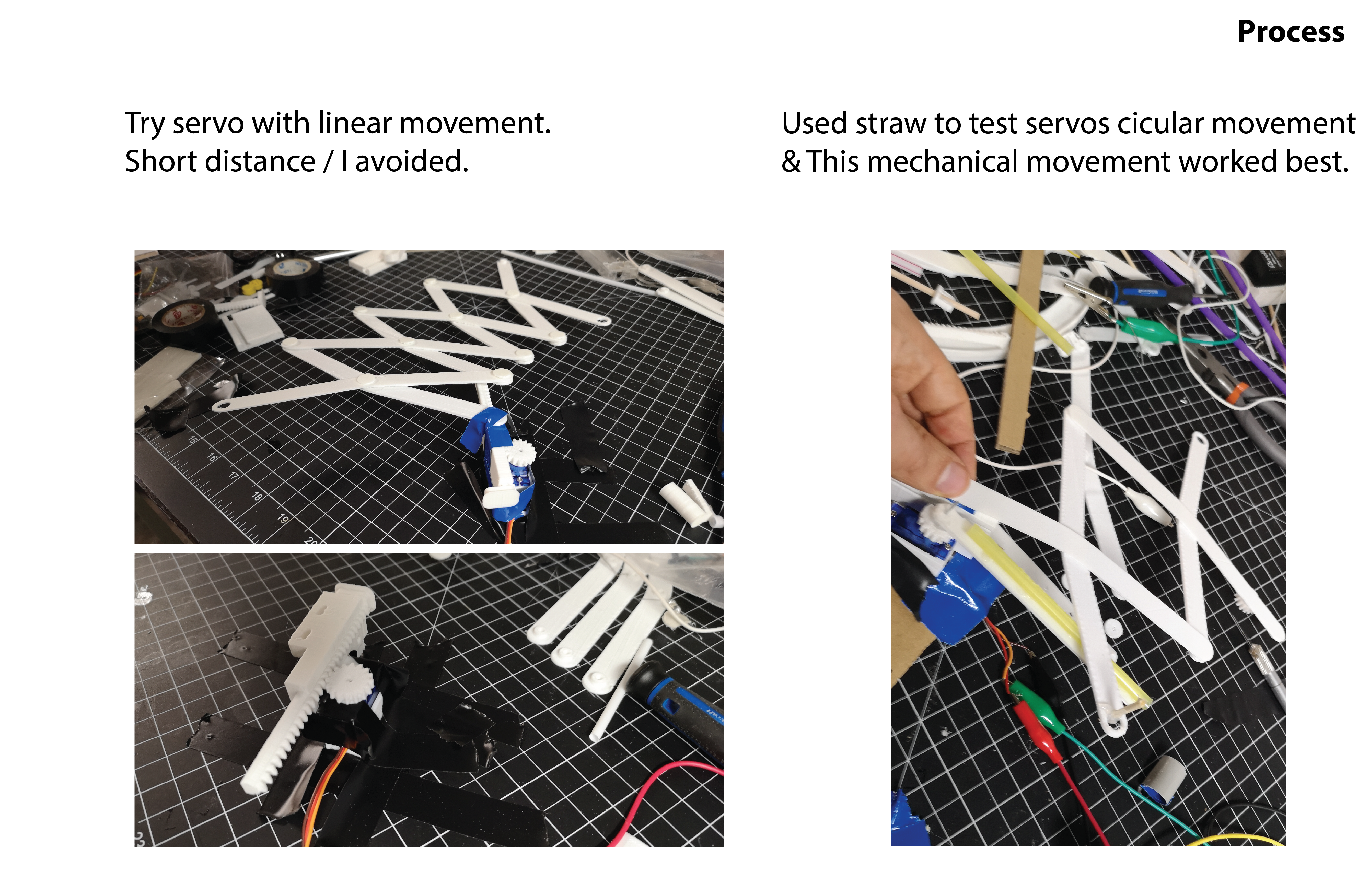 Process

Try servo with linear movement.
Short distance / I avoided.

Used straw to test servos cicular movement
& This mechanical movement worked best.

15
16
17
18
19
20